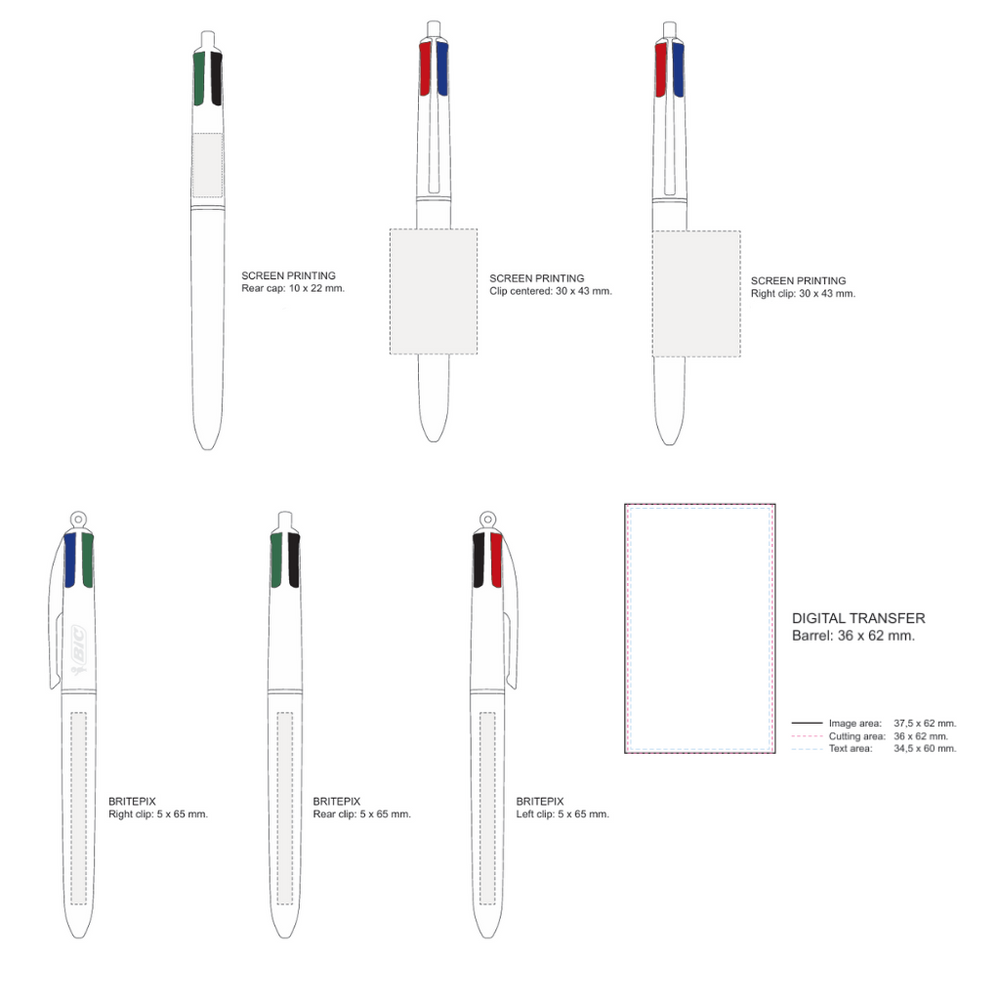 SCREEN PRINTING
Rear cap: 10 x 22 mm.

SCREEN PRINTING
Clip centered: 30 x 43 mm.

SCREEN PRINTING
Right clip: 30 x 43 mm.

BIC

BRITEPIX
Right clip: 5 x 65 mm.

BRITEPIX
Rear clip: 5 x 65 mm.

BRITEPIX
Left clip: 5 x 65 mm.

DIGITAL TRANSFER
Barrel: 36 x 62 mm.

Image area: 37,5 x 62 mm.
Cutting area: 36 x 62 mm.
Text area: 34,5 x 60 mm.